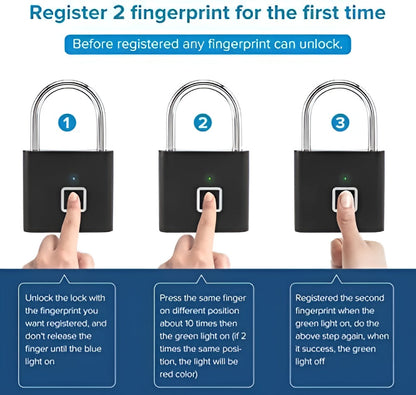 Register 2 fingerprint for the first time

Before registered any fingerprint can unlock.

1

2

3

Unlock the lock with the fingerprint you want registered, and don't release the finger until the blue light on

Press the same finger on different position about 10 times then the green light on (if 2 times the same position, the light will be red color)

Registered the second fingerprint when the green light on, do the above step again, when it success, the green light off