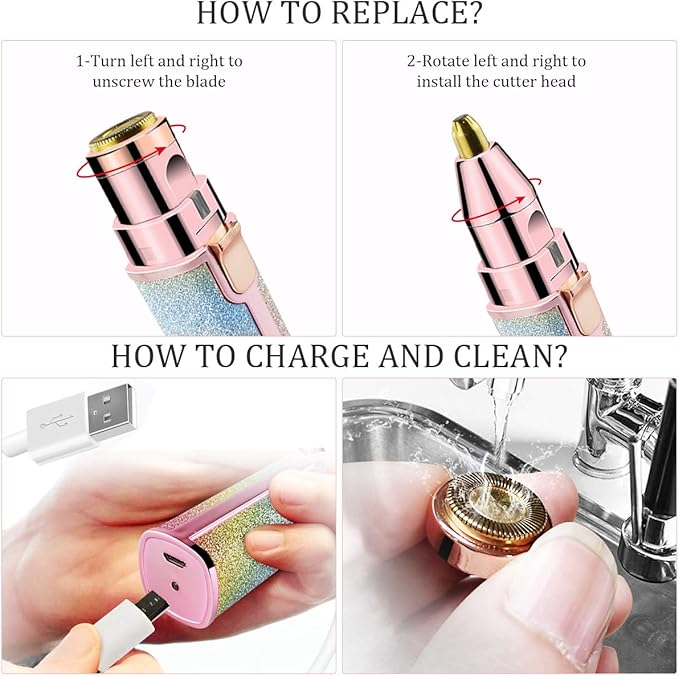 HOW TO REPLACE?

1-Turn left and right to unscrew the blade

2-Rotate left and right to install the cutter head

HOW TO CHARGE AND CLEAN?